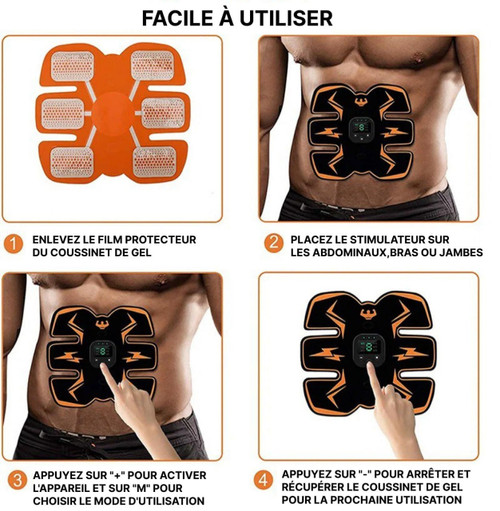 FACILE À UTILISER

1 ENLEVEZ LE FILM PROTECTEUR DU COUSSINET DE GEL

2 PLACEZ LE STIMULATEUR SUR LES ABDOMINAUX,BRAS OU JAMBES

3 APPUYEZ SUR "+" POUR ACTIVER L'APPAREIL ET SUR "M" POUR CHOISIR LE MODE D'UTILISATION

4 APPUYEZ SUR "-" POUR ARRÊTER ET RÉCUPÉRER LE COUSSINET DE GEL POUR LA PROCHAINE UTILISATION