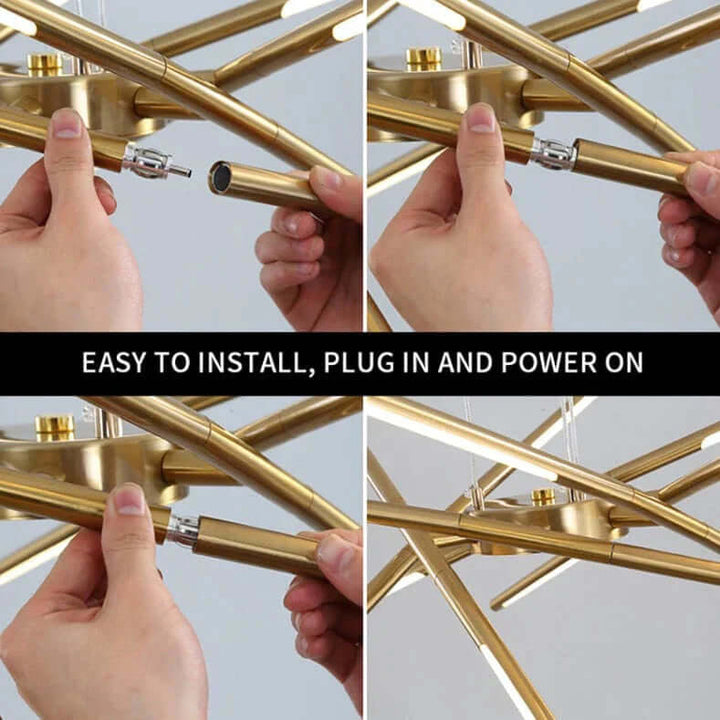 EASY TO INSTALL, PLUG IN AND POWER ON